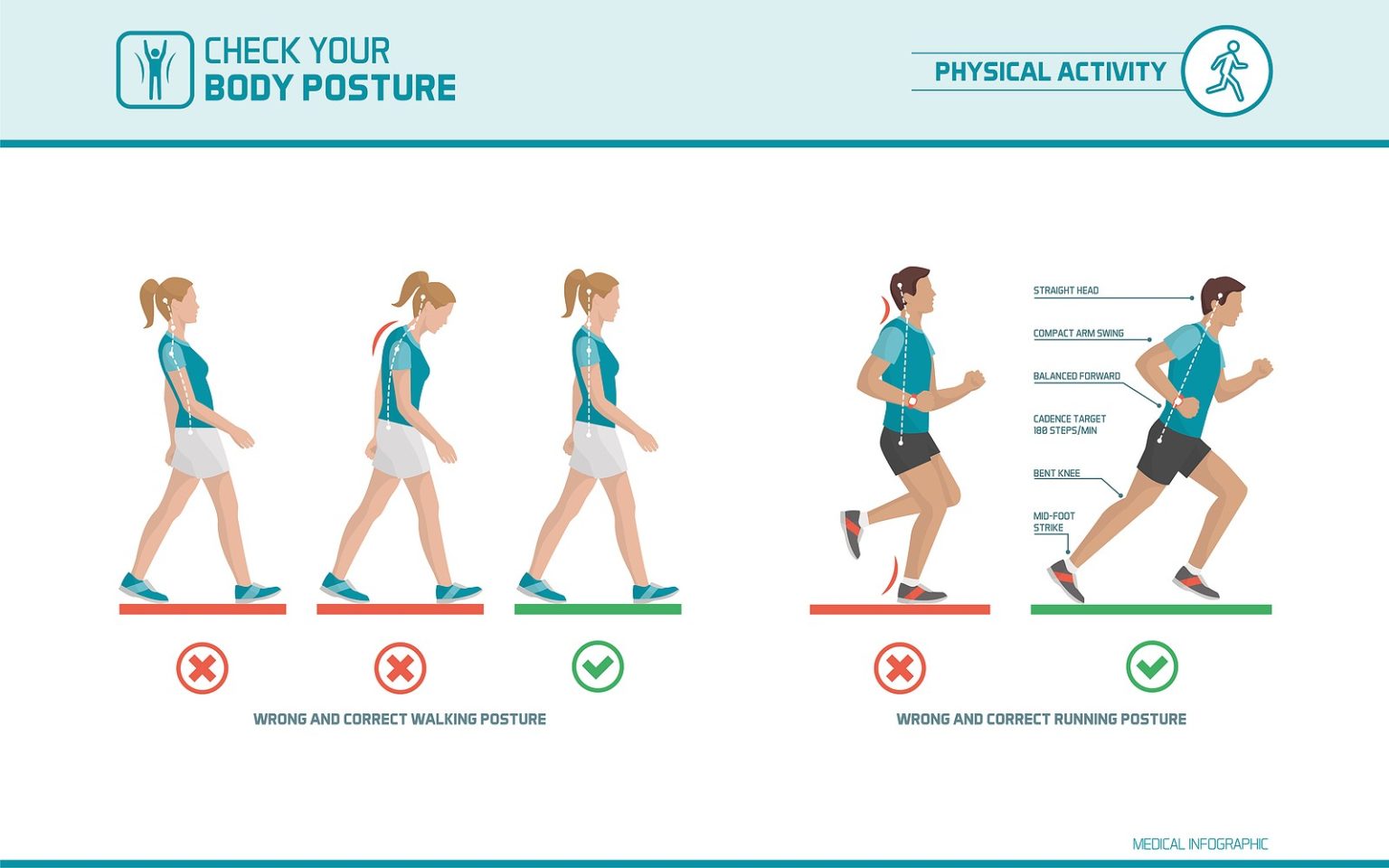 CHECK YOUR
BODY POSTURE

PHYSICAL ACTIVITY

STRAIGHT HEAD

COMPACT ARM SWING

BALANCED FORWARD

CADENCE TARGET
180 STEPS/MIN

BENT KNEE

MID-FOOT
STRIKE

WRONG AND CORRECT WALKING POSTURE

WRONG AND CORRECT RUNNING POSTURE

MEDICAL INFOGRAPHIC